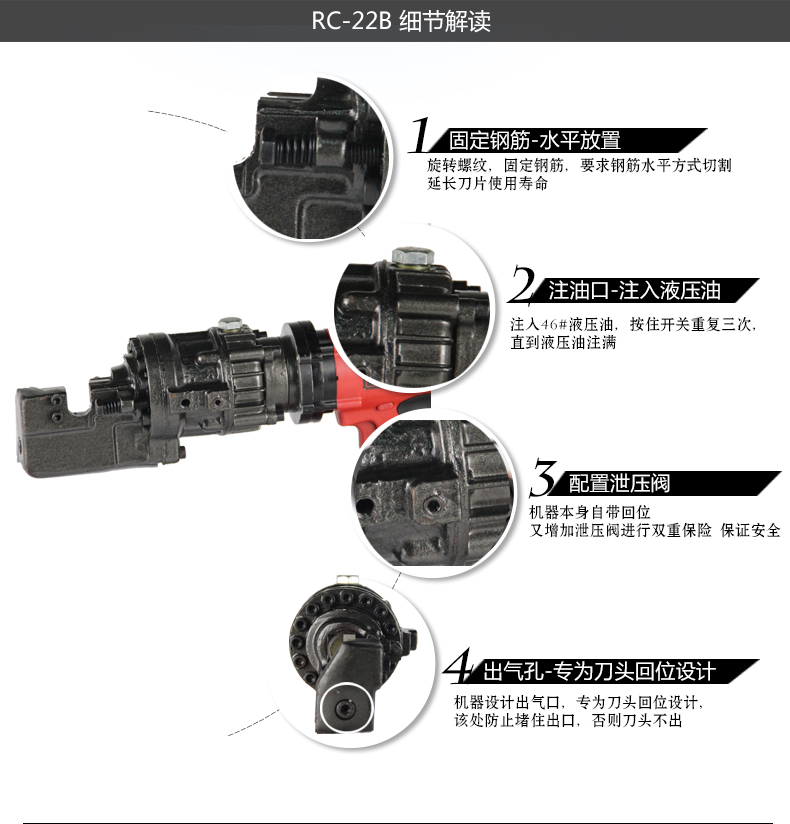 RC-22B 细节解读

1 固定钢筋-水平放置
旋转螺纹，固定钢筋，要求钢筋水平方式切割
延长刀片使用寿命

2 注油口-注入液压油
注入46#液压油，按住开关重复三次，
直到液压油注满

3 配置泄压阀
机器本身自带回位
又增加泄压阀进行双重保险 保证安全

4 出气孔-专为刀头回位设计
机器设计出气口，专为刀头回位设计，
该处防止堵住出口，否则刀头不出